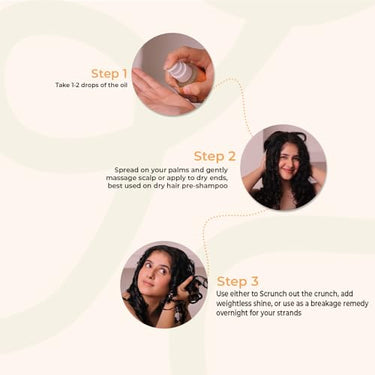 Step 1
Take 1-2 drops of the oil

Step 2
Spread on your palms and gently massage scalp or apply to dry ends, best used on dry hair pre-shampoo

Step 3
Use either to Scrunch out the crunch, add weightless shine, or use as a breakage remedy overnight for your strands